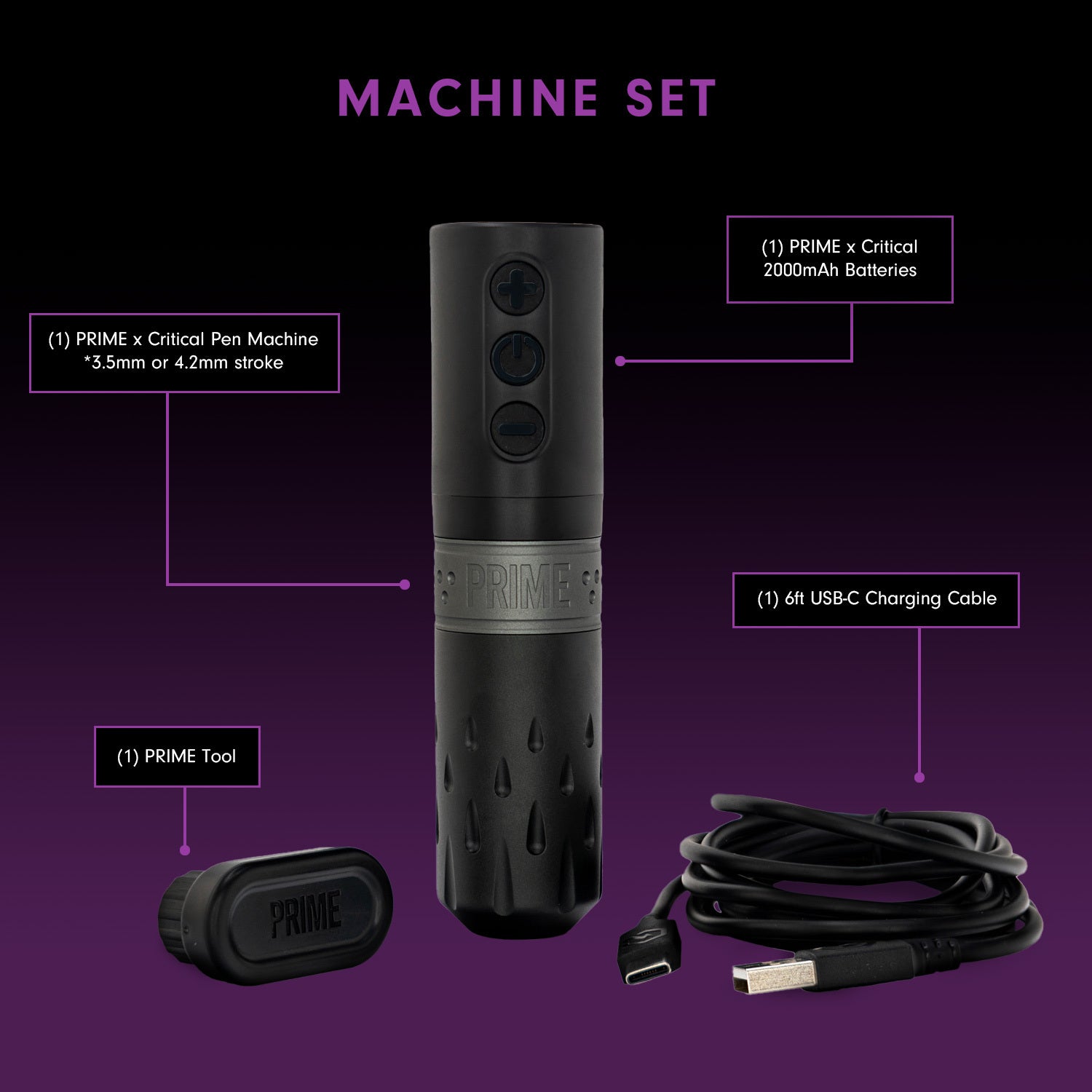 MACHINE SET

(1) PRIME x Critical 2000mAh Batteries

(1) PRIME x Critical Pen Machine
*3.5mm or 4.2mm stroke

PRIME

(1) 6ft USB-C Charging Cable

(1) PRIME Tool

PRIME